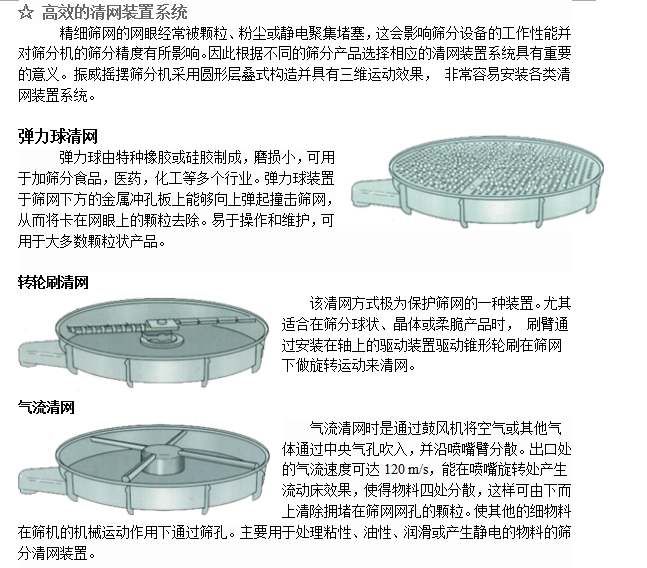 ☆ 高效的清网装置系统

精细筛网的网眼经常被颗粒、粉尘或静电聚集堵塞，这会影响筛分设备的工作性能并对筛分机的筛分精度有所影响。因此根据不同的筛分产品选择相应的清网装置系统具有重要的意义。振威摇摆筛分机采用圆形层叠式构造并具有三维运动效果， 非常容易安装各类清网装置系统。

弹力球清网

弹力球由特种橡胶或硅胶制成，磨损小，可用于加筛分食品，医药，化工等多个行业。弹力球装置于筛网下方的金属冲孔板上能够向上弹起撞击筛网，从而将卡在网眼上的颗粒去除。易于操作和维护，可用于大多数颗粒状产品。

转轮刷清网

该清网方式极为保护筛网的一种装置。尤其适合在筛分球状、晶体或柔脆产品时， 刷臂通过安装在轴上的驱动装置驱动锥形轮刷在筛网下做旋转运动来清网。

气流清网

气流清网时是通过鼓风机将空气或其他气体通过中央气孔吹入，并沿喷嘴臂分散。出口处的气流速度可达 120 m/s，能在喷嘴旋转处产生流动床效果，使得物料四处分散，这样可由下而上清除拥堵在筛网网孔的颗粒。使其他的细物料在筛机的机械运动作用下通过筛孔。主要用于处理粘性、油性、润滑或产生静电的物料的筛分清网装置。